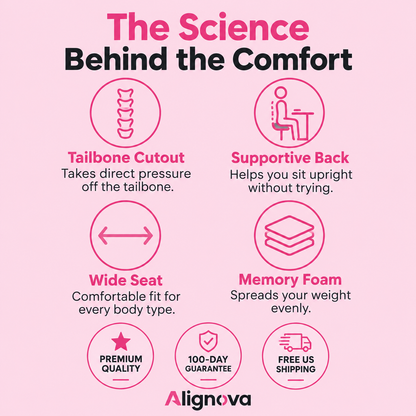 The Science
Behind the Comfort

Tailbone Cutout
Takes direct pressure off the tailbone.

Supportive Back
Helps you sit upright without trying.

Wide Seat
Comfortable fit for every body type.

Memory Foam
Spreads your weight evenly.

PREMIUM QUALITY

100-DAY GUARANTEE

FREE US SHIPPING

Alignova